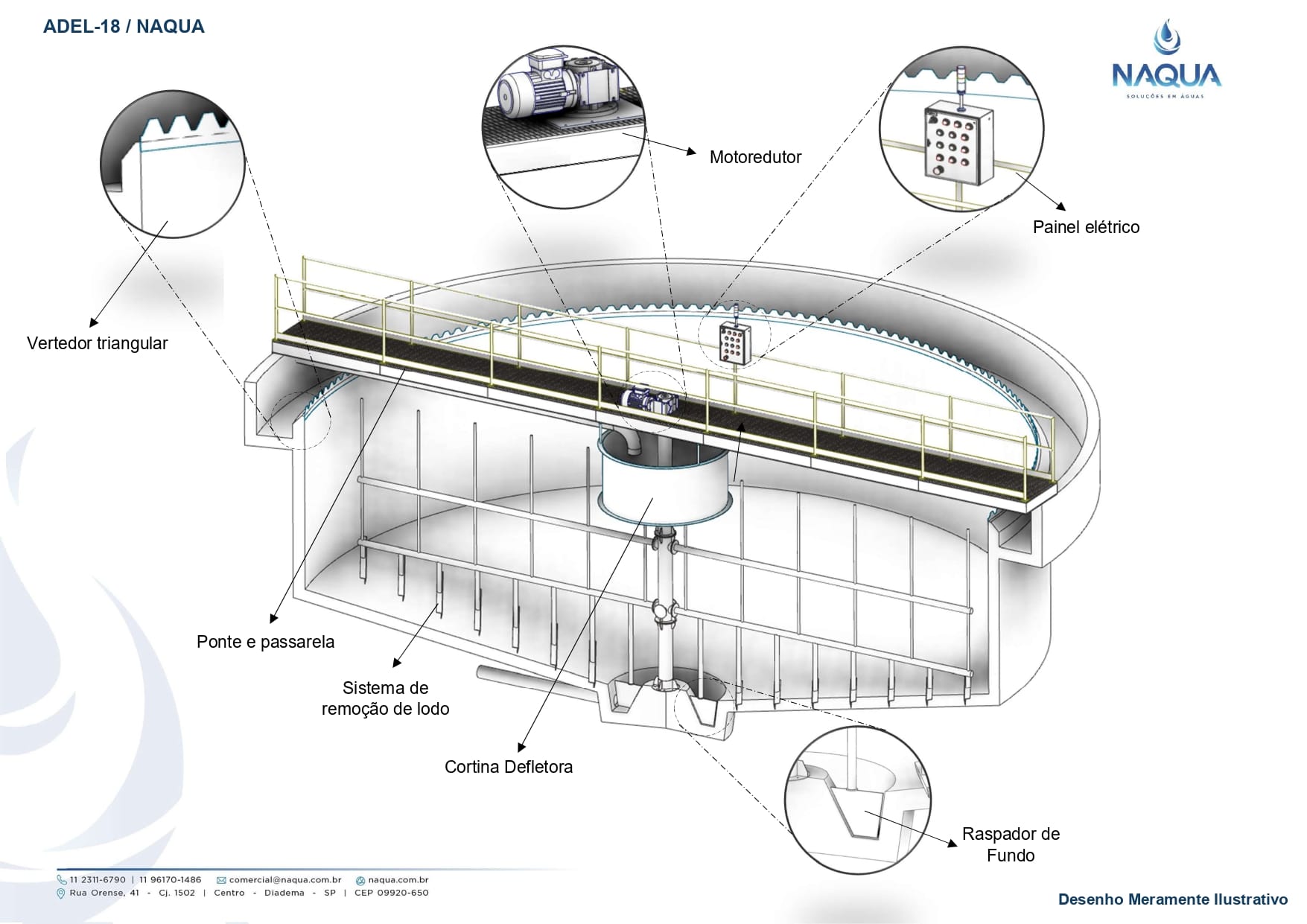 ADEL-18 / NAQUA

NAQUA
SOLUÇÕES EM ÁGUAS

Motoredutor

Painel elétrico

Vertedor triangular

Ponte e passarela

Sistema de remoção de lodo

Cortina Defletora

Raspador de Fundo

11 2311-6790 | 11 96170-1486 comercial@naqua.com.br naqua.com.br
Rua Orense, 41 - Cj. 1502 | Centro - Diadema - SP | CEP 09920-650

Desenho Meramente Ilustrativo