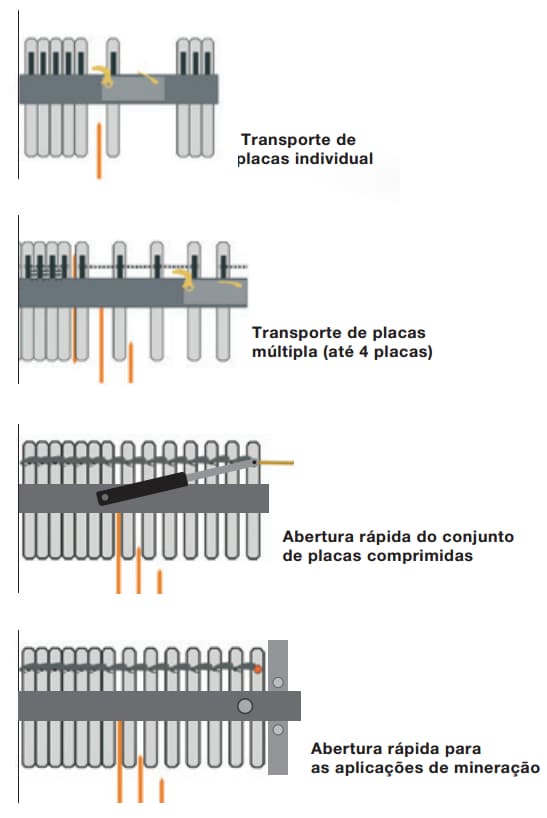 Transporte de placas individual

Transporte de placas múltipla (até 4 placas)

Abertura rápida do conjunto de placas comprimidas

Abertura rápida para as aplicações de mineração