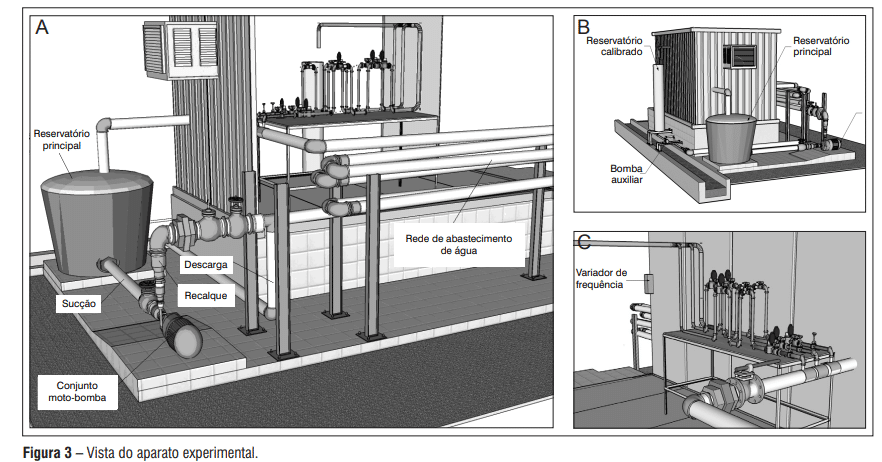 A

Reservatório principal

Descarga

Recalque

Sucção

Conjunto moto-bomba

Rede de abastecimento de água

B

Reservatório calibrado

Reservatório principal

Bomba auxiliar

C

Variador de frequência

**Figura 3** – Vista do aparato experimental.